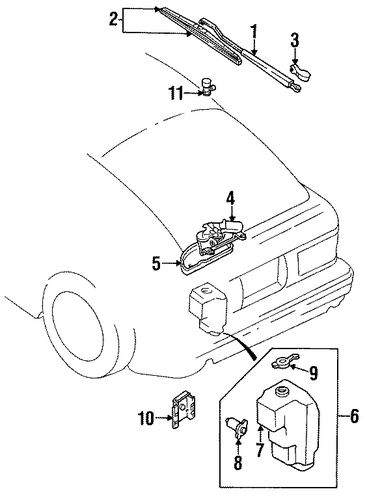 2
1
3
11
4
5
9
6
10
7
8