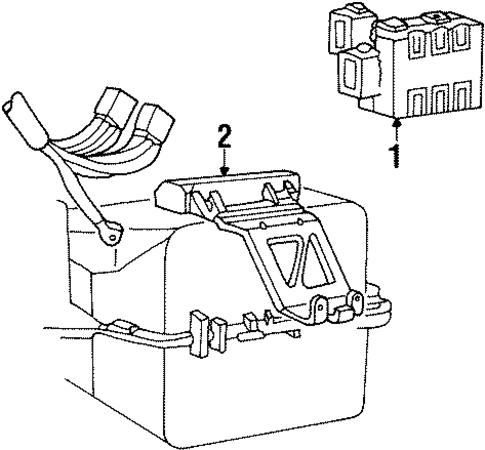 2

1