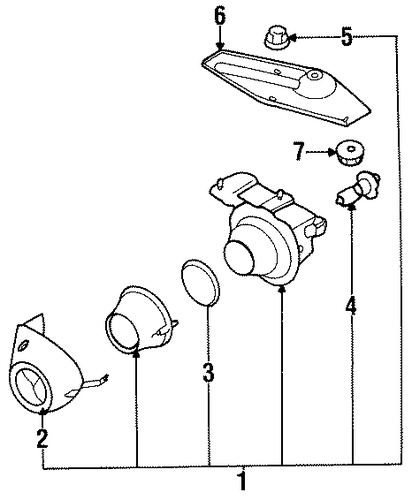 6
5
7
4
3
2
1