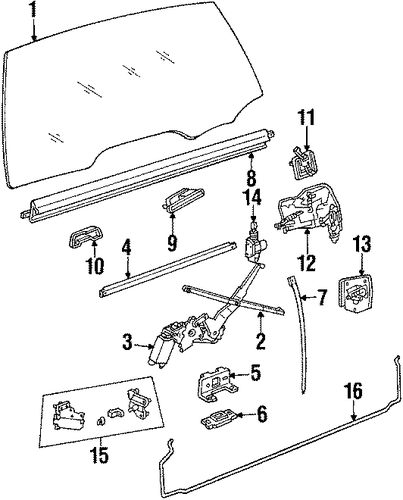 1
11
8
14
9
10
4
12
13
7
2
3
5
16
6
15