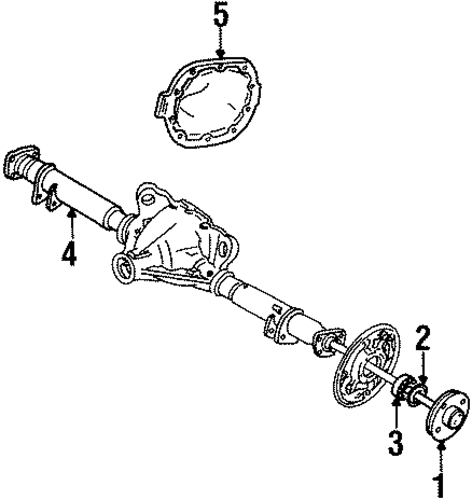 5
4
2
3
1