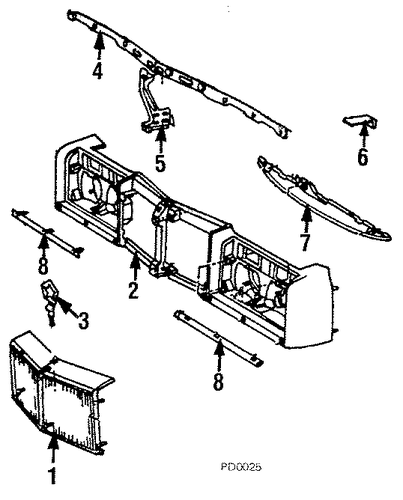 4
5
6
7
8
2
3
8
1
PD0025