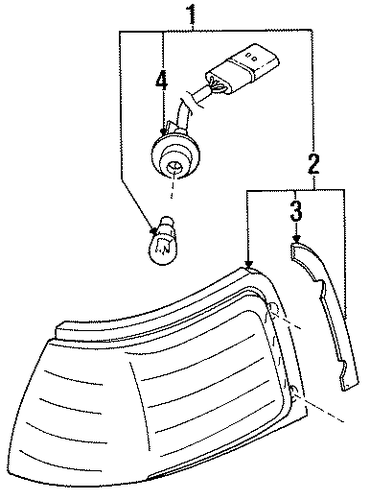 1
4
2
3