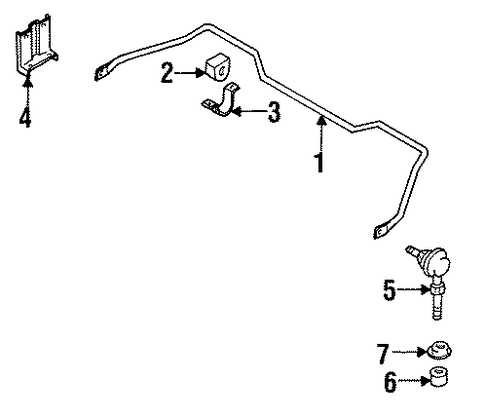 4
2
3
1
5
7
6