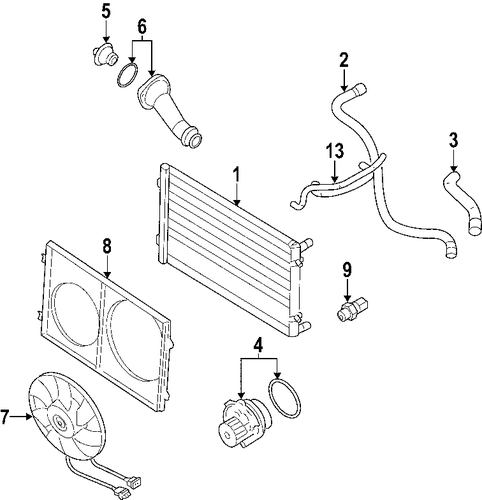 5
6
2
13
3
1
8
9
4
7