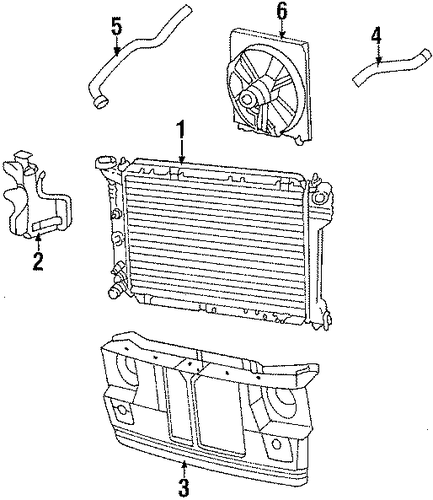 5
6
4
1
2
3