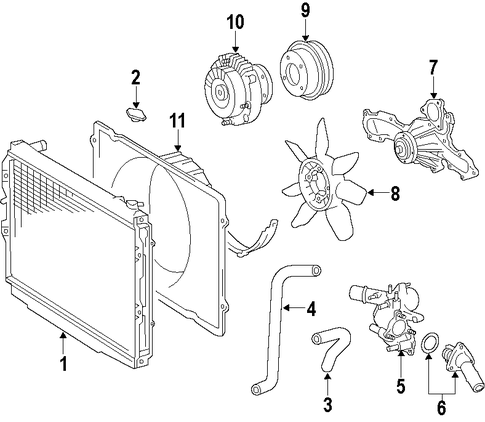 10
9
2
7
11
8
4
1
5
3
6