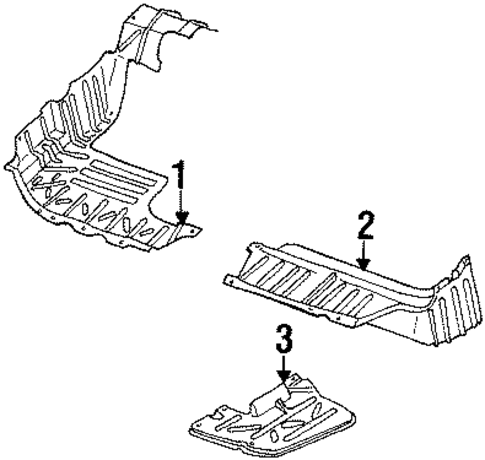 1
2
3