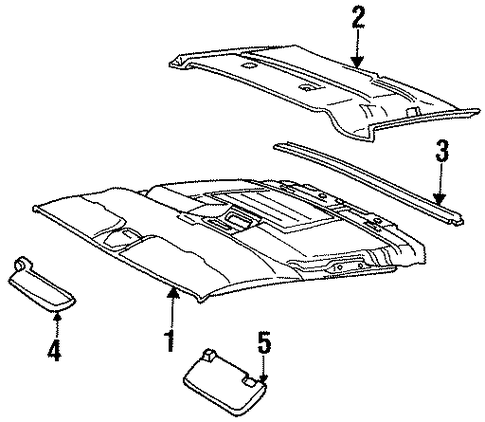 2
3
4
1
5