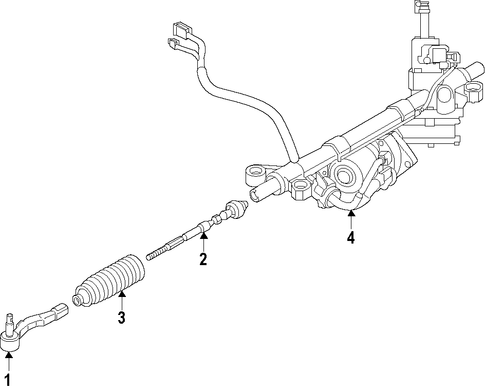 4

2

3

1