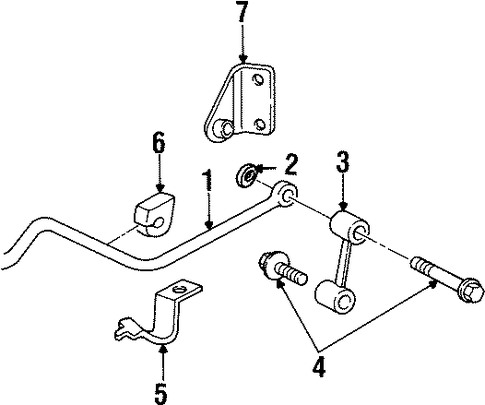 7
6
1
2
3
4
5