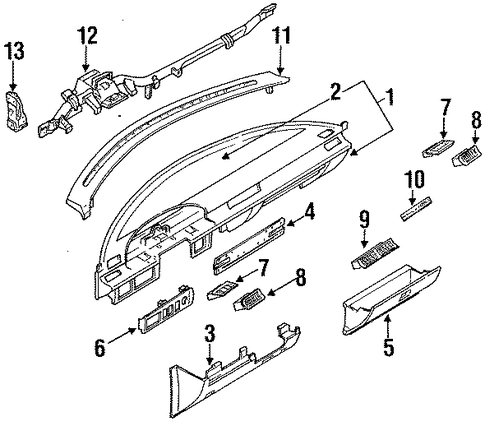 13
12
11
2
1
7
8
10
4
9
7
8
6
3
5