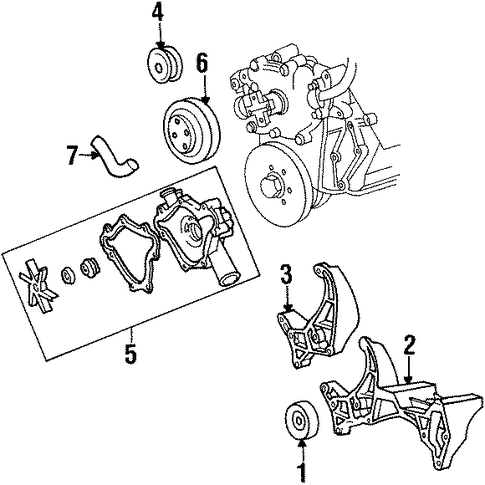 4
6
7
5
3
2
1