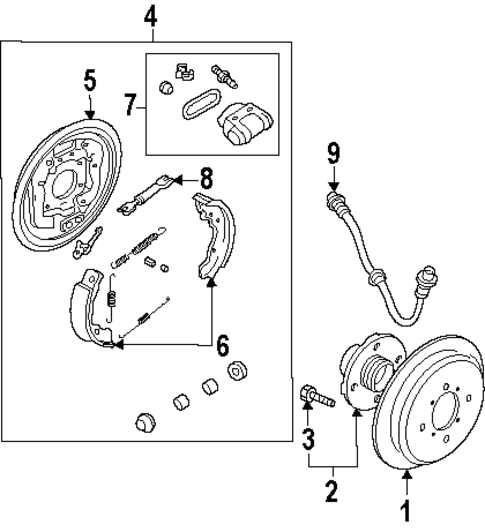 4
5
7
8
9
6
3
2
1