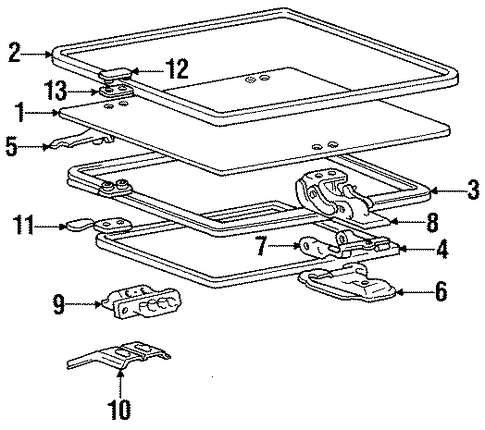 2
12
13
1
5
3
11
8
7
4
6
9
10