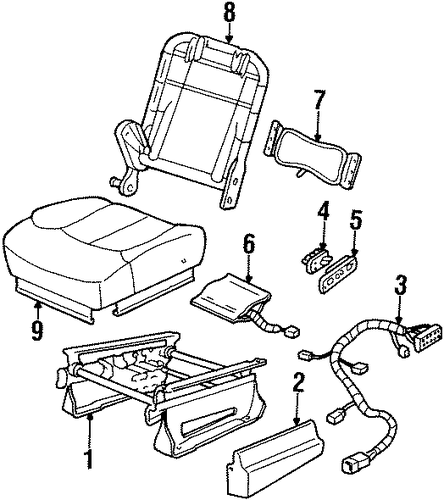 8
7
4
5
6
3
9
2
1