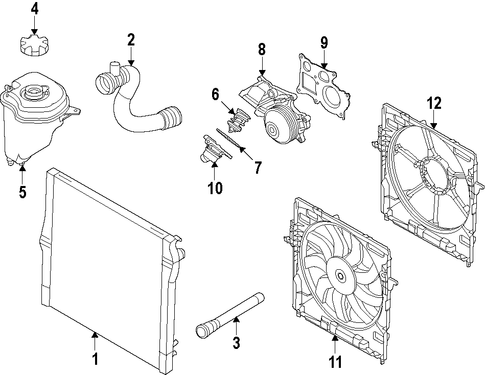 4
2
8
9
6
12
7
10
5
1
3
11