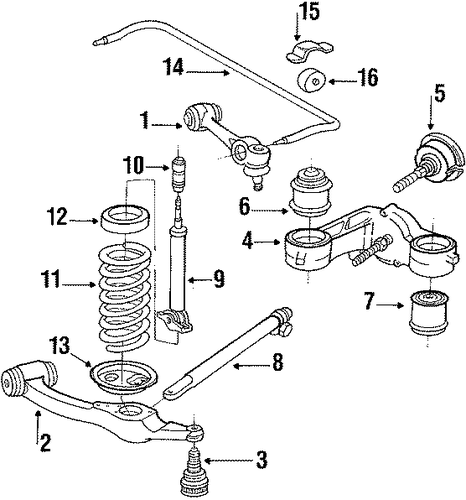 15
14
16
5
1
10
6
12
4
11
9
7
13
8
2
3