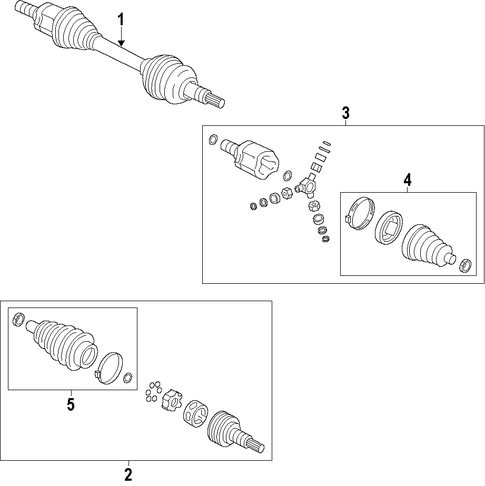 1
3
4
5
2