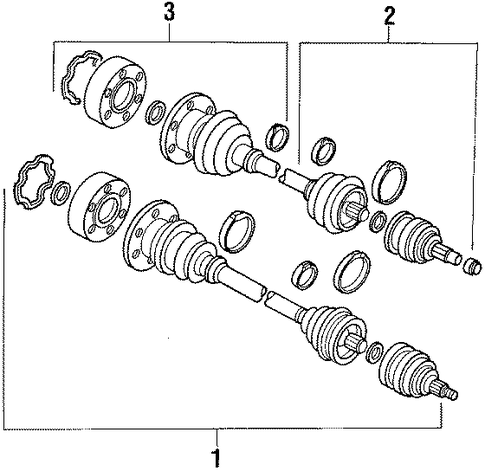 3
2
1