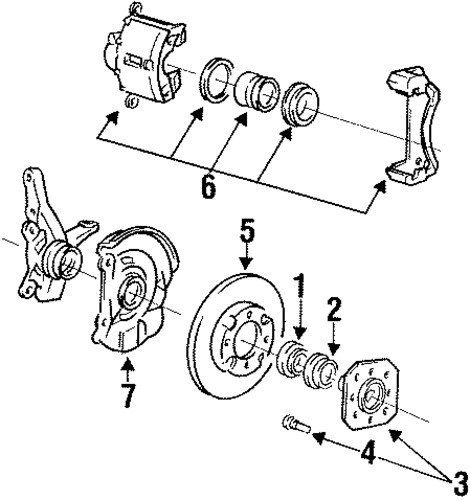 6
5
1
2
7
4
3