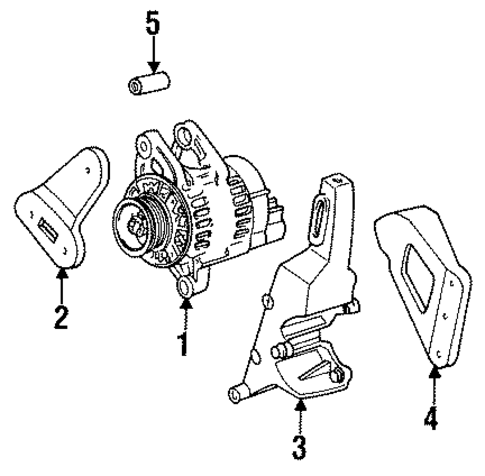 5
2
1
3
4