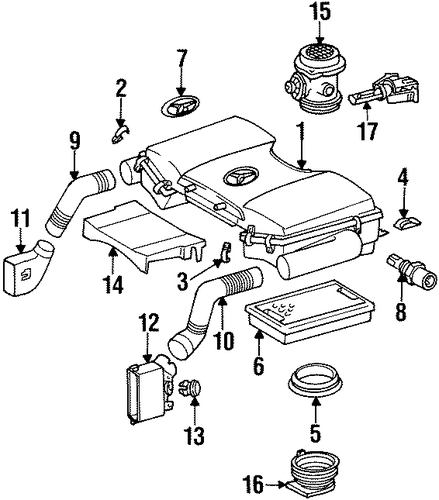 15
7
2
17
9
1
4
11
14
3
8
12
10
6
13
5
16