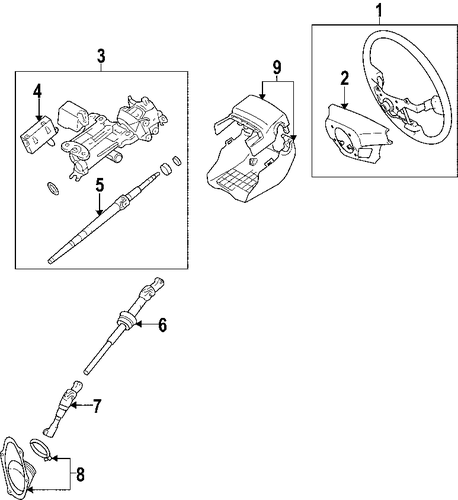 1
2
3
4
5
9
6
7
8