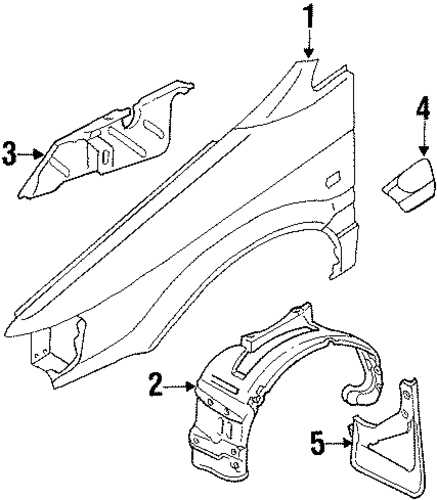 1
3
4
2
5