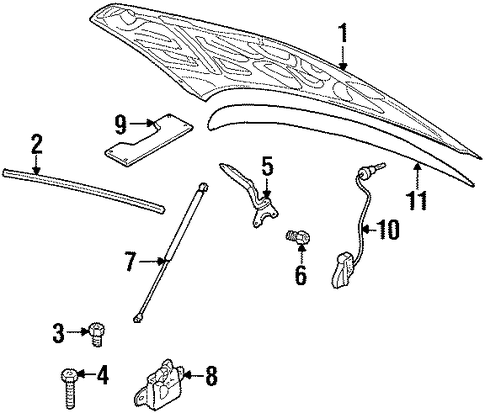 1
9
2
5
11
10
7
6
3
4
8