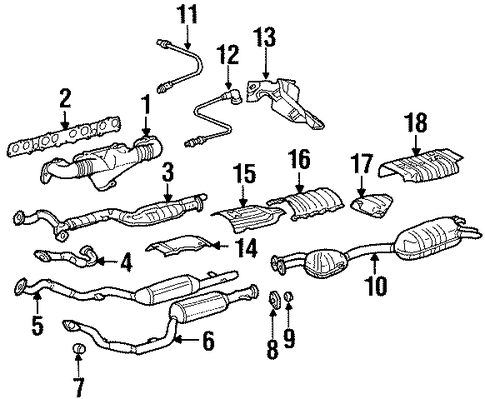 11
12
13
2
1
18
3
15
16
17
14
4
10
5
6
8
9
7