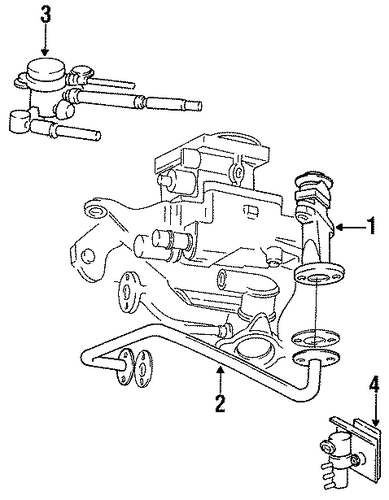 3
1
2
4