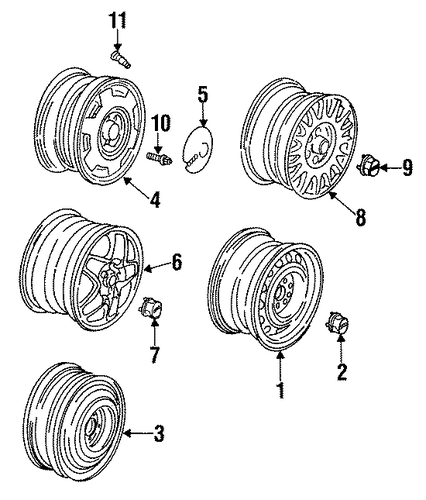 11
5
10
9
4
8
6
7
2
1
3