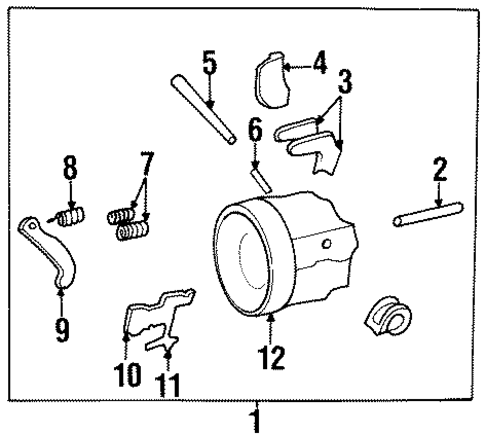 5
4
3
6
8
7
2
9
10
11
12
1