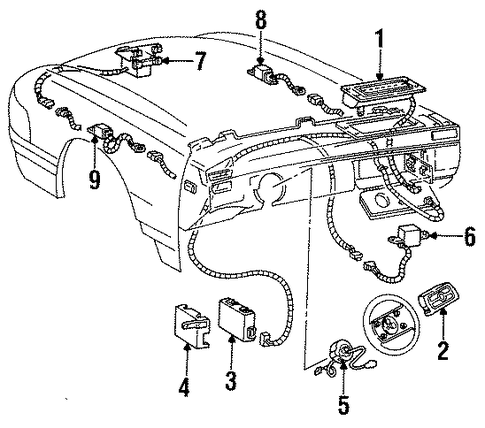 8
1
7
9
6
2
4
3
5