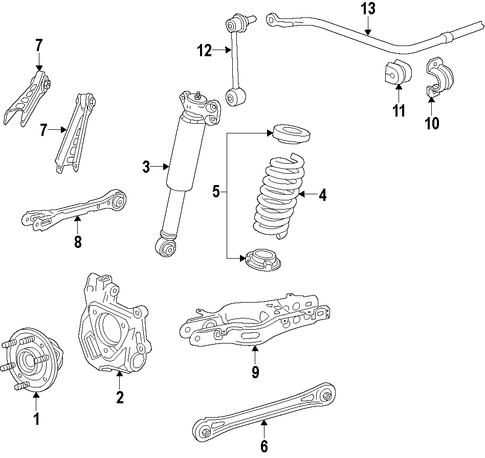 13
7
12
11
10
7
3
5
4
8
9
2
1
6