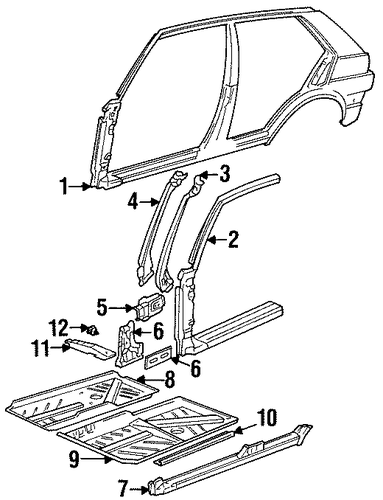 1
3
4
2
5
12
6
11
6
8
10
9
7