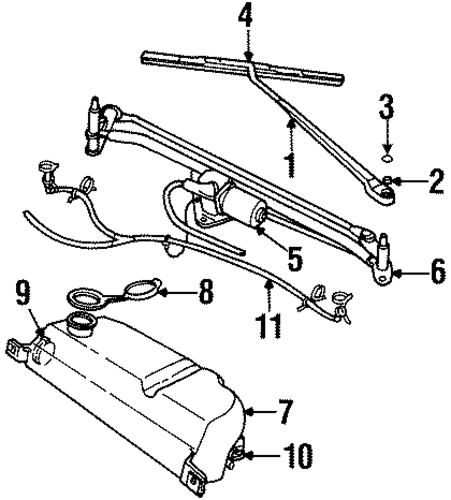 4
3
1
2
5
6
9
8
11
7
10