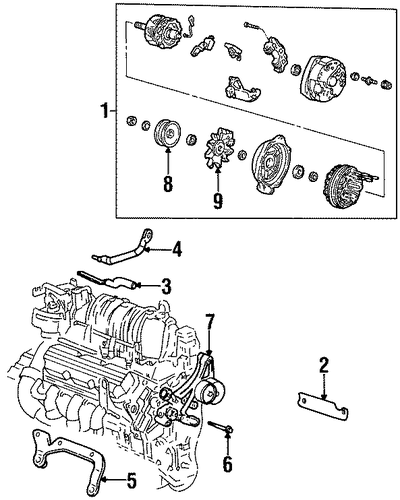 1
8
9
4
3
7
2
6
5