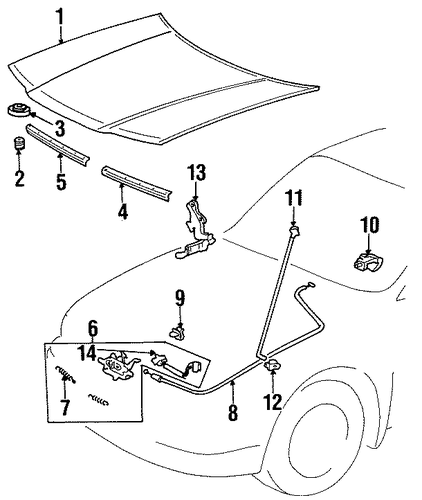 1
3
2
5
4
13
11
10
9
6
14
7
8
12