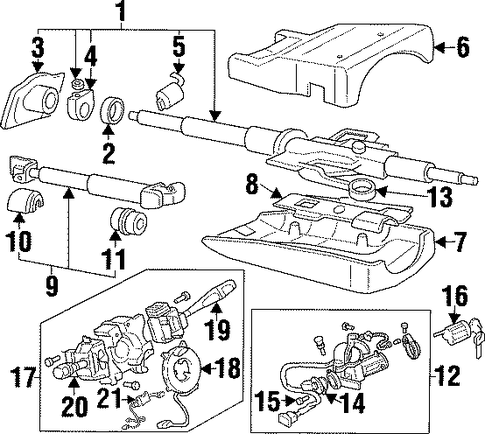 1
3
4
5
6
2
8
13
10
11
7
9
16
19
17
18
12
20
21
15
14