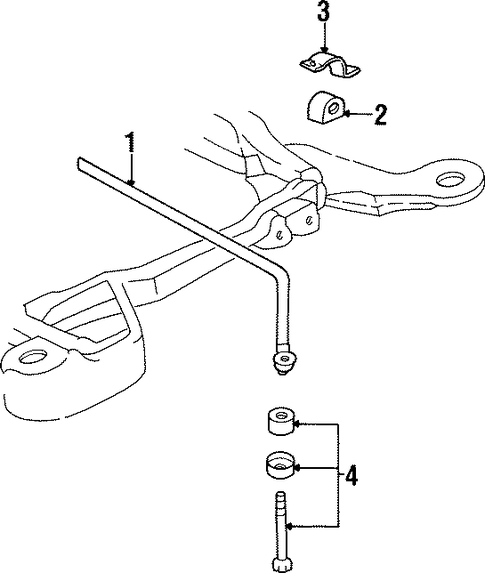 3
2
1
4