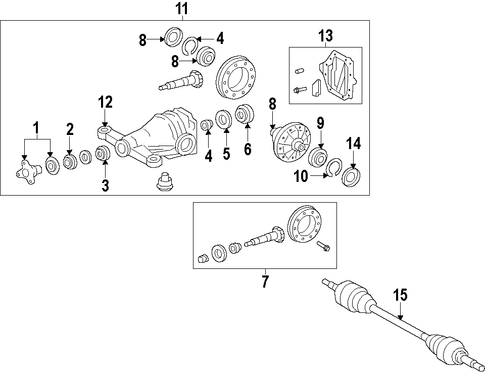 11
8
4
8
13
12
8
1
2
9
14
4
5
6
3
10
7
15