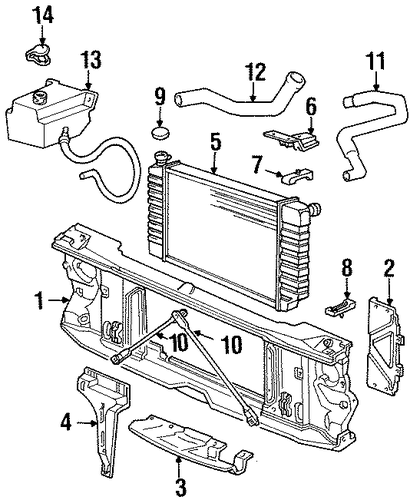 14
13
12
11
9
6
5
7
8
2
1
10
10
4
3