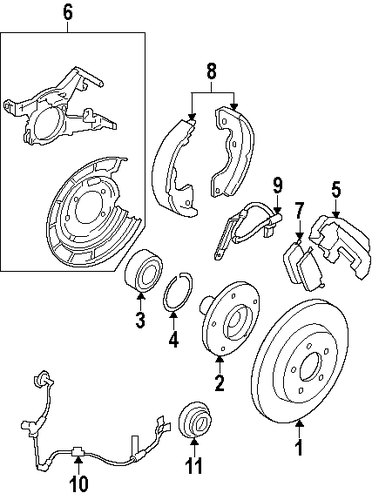 6
8
9
5
7
3
4
2
1
10
11