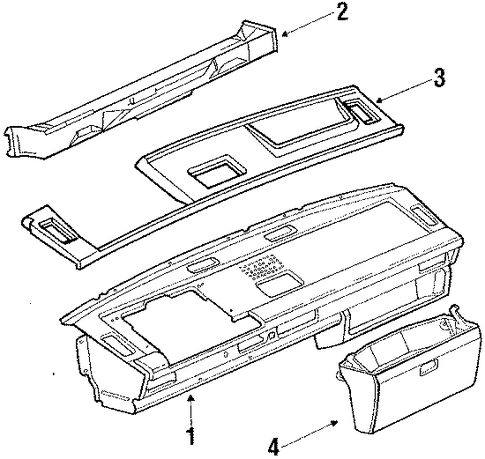 2
3
1
4