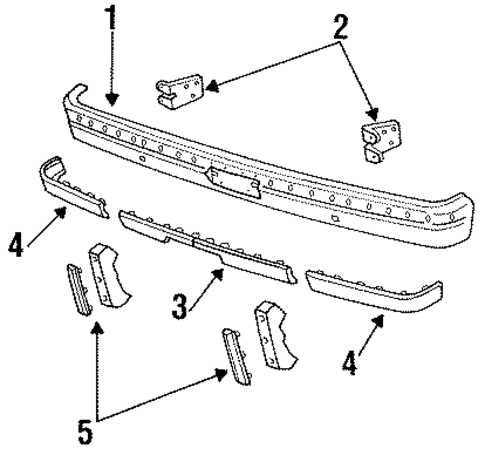 1
2
4
3
4
5