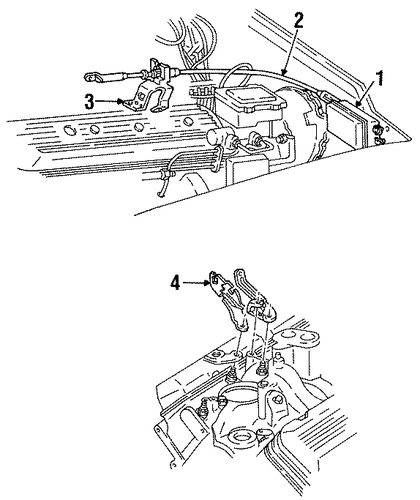 2
1
3
4