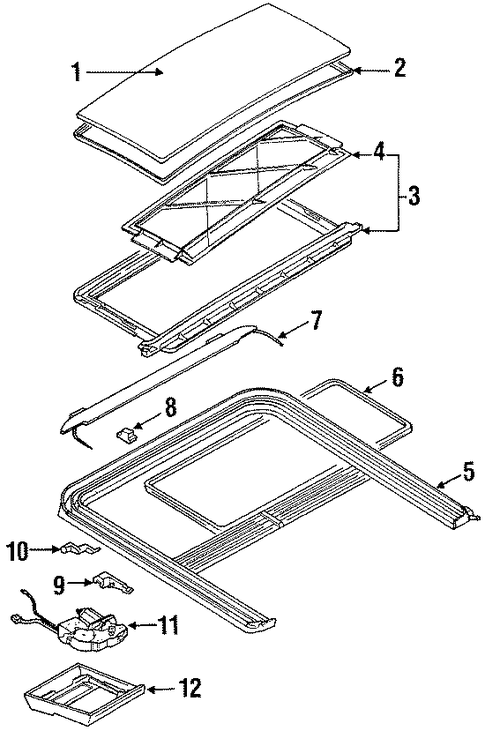 1
2
4
3
7
6
8
5
10
9
11
12