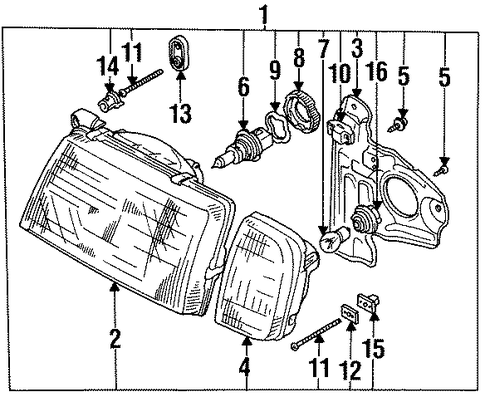 1
14
11
13
6
9
8
7
10
3
16
5
5
2
4
11
12
15